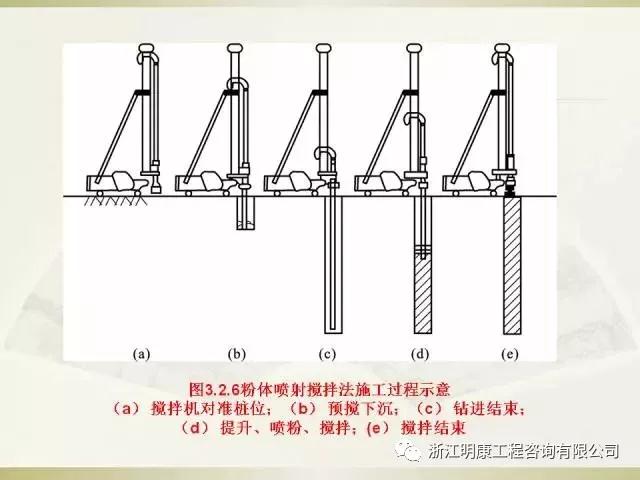 (a) (b) (c) (d) (e)

图3.2.6粉体喷射搅拌法施工过程示意
（a） 搅拌机对准桩位；（b） 预搅下沉；（c） 钻进结束；
（d） 提升、喷粉、搅拌；(e） 搅拌结束

浙江明康工程咨询有限公司